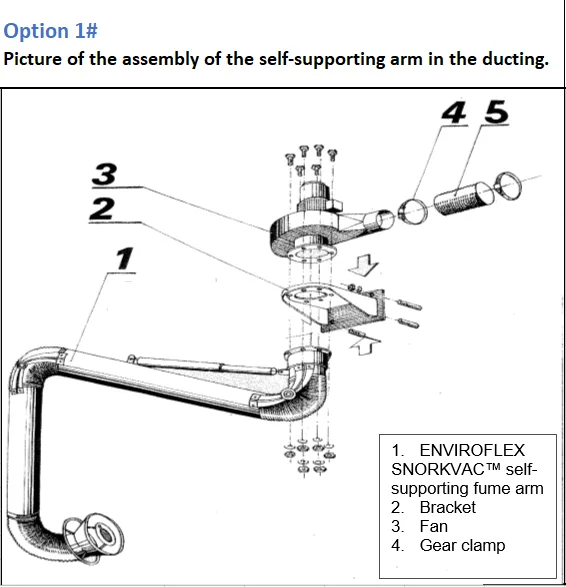 Option 1#
Picture of the assembly of the self-supporting arm in the ducting.

4 5
3
2
1

1. ENVIROFLEX SNORKVAC™ self-supporting fume arm
2. Bracket
3. Fan
4. Gear clamp